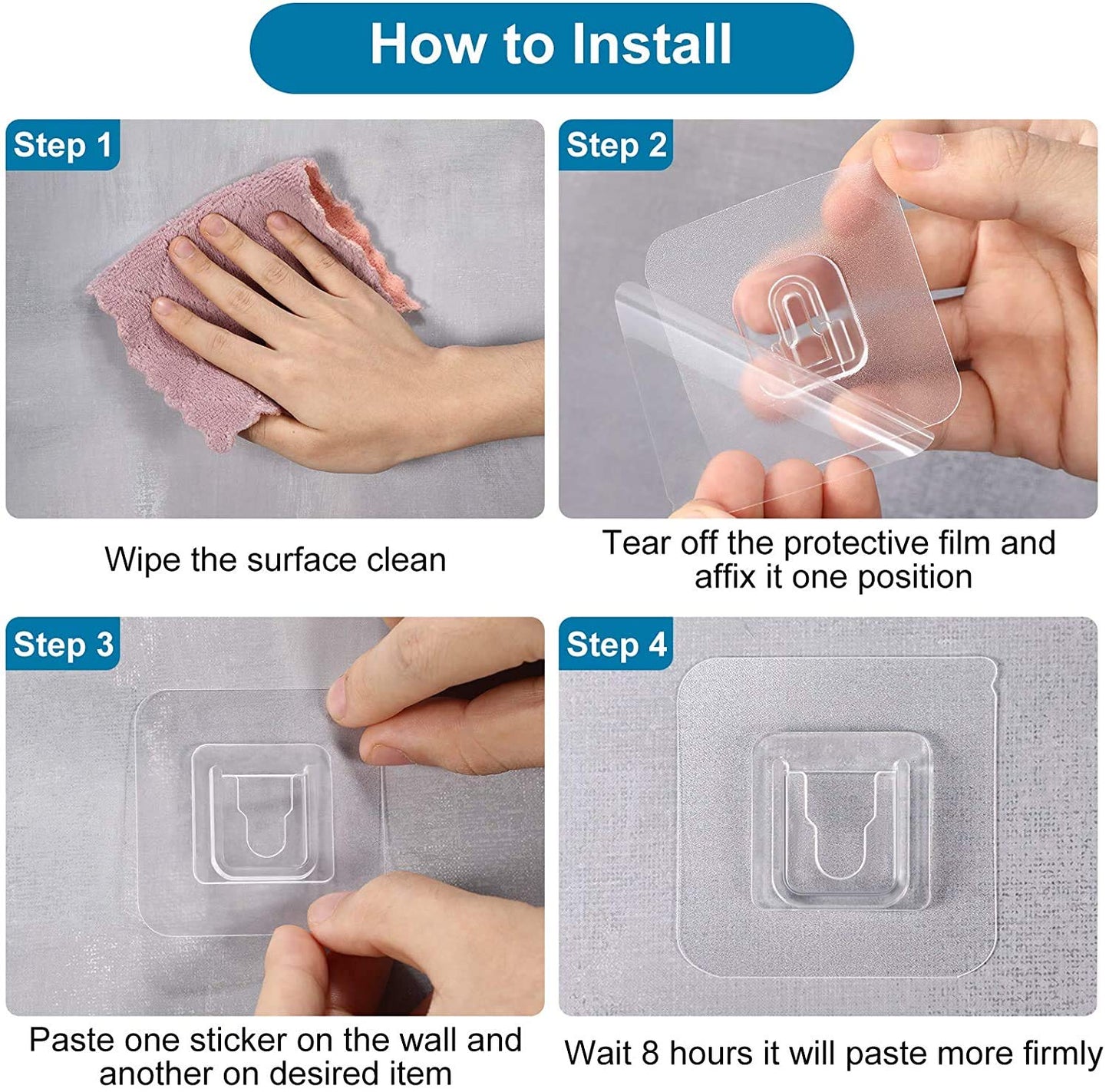 How to Install

Step 1

Wipe the surface clean

Step 2

Tear off the protective film and affix it one position

Step 3

Paste one sticker on the wall and another on desired item

Step 4

Wait 8 hours it will paste more firmly