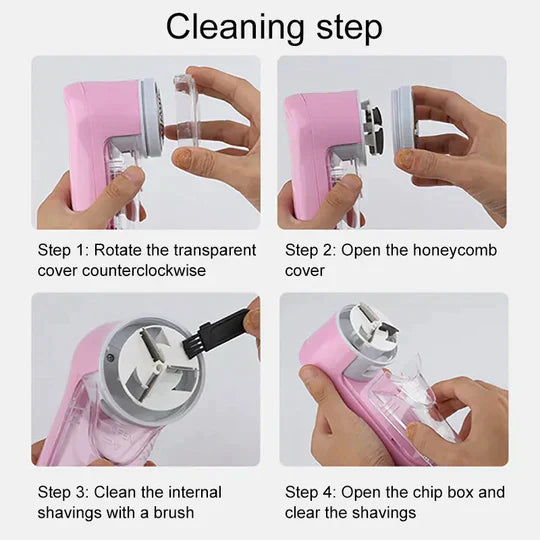 Cleaning step

Step 1: Rotate the transparent cover counterclockwise

Step 2: Open the honeycomb cover

Step 3: Clean the internal shavings with a brush

Step 4: Open the chip box and clear the shavings